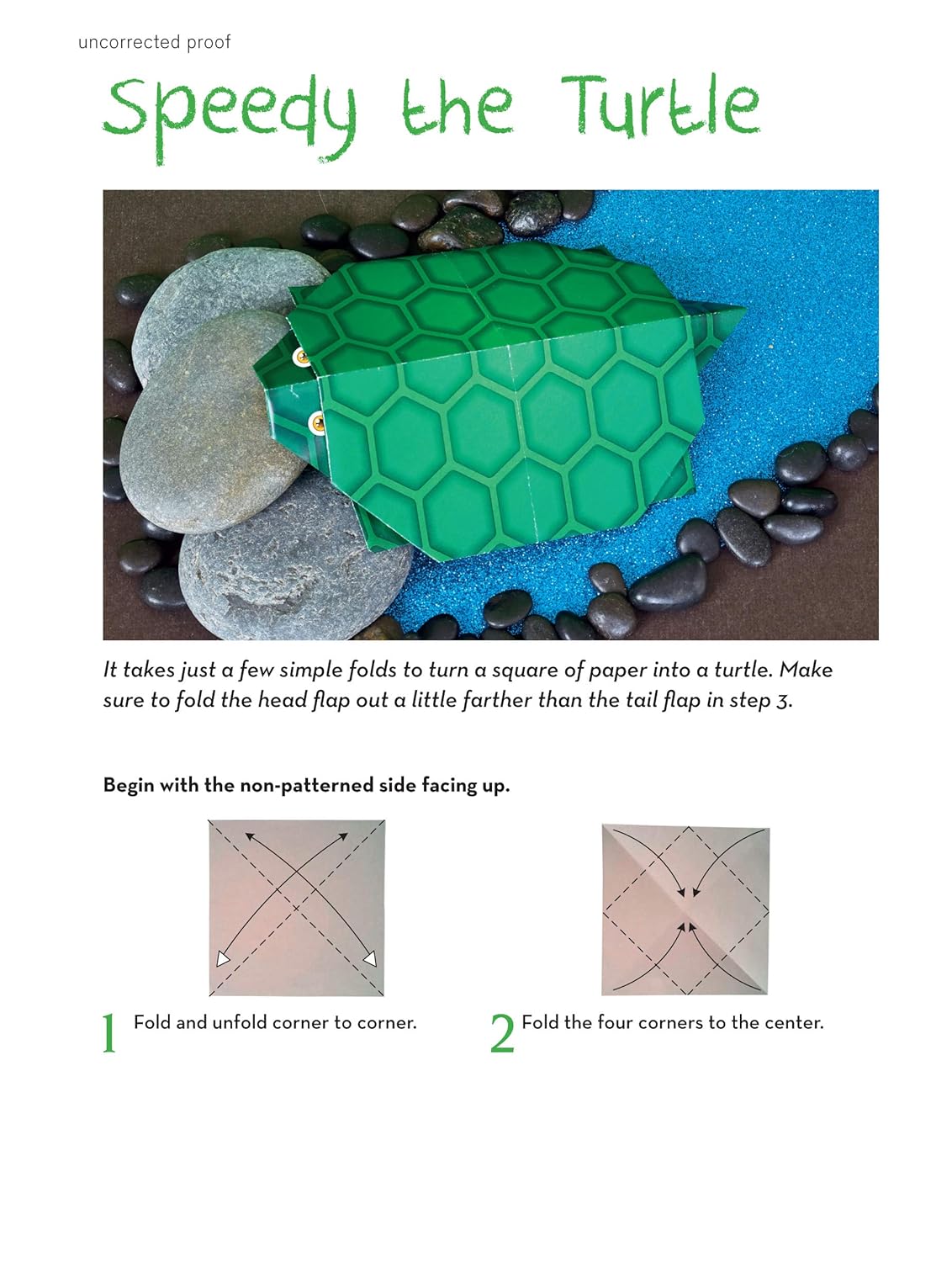 uncorrected proof

Speedy the Turtle

It takes just a few simple folds to turn a square of paper into a turtle. Make sure to fold the head flap out a little farther than the tail flap in step 3.

Begin with the non-patterned side facing up.

1 Fold and unfold corner to corner.

2 Fold the four corners to the center.